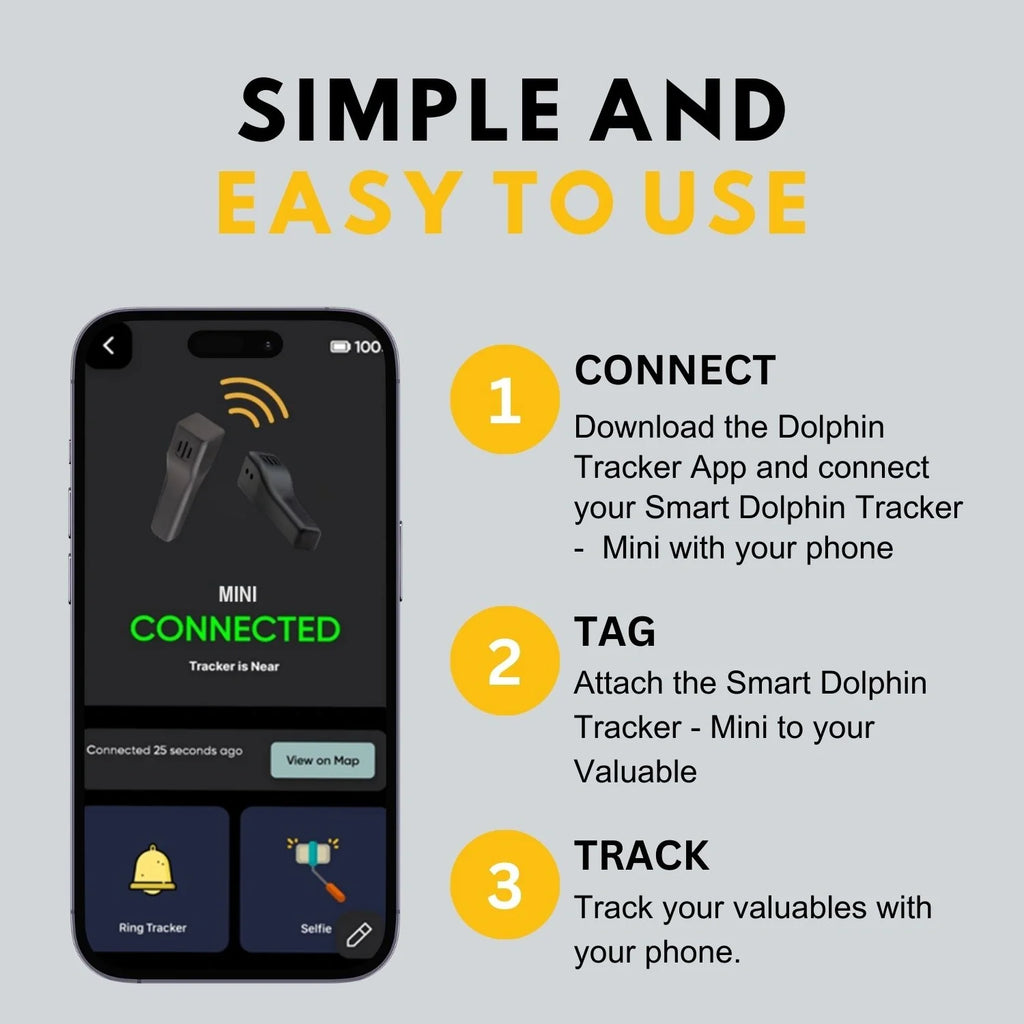 SIMPLE AND
EASY TO USE

100

MINI
CONNECTED
Tracker is Near

Connected 25 seconds ago
View on Map

Ring Tracker
Selfie

1
CONNECT
Download the Dolphin Tracker App and connect your Smart Dolphin Tracker - Mini with your phone

2
TAG
Attach the Smart Dolphin Tracker - Mini to your Valuable

3
TRACK
Track your valuables with your phone.